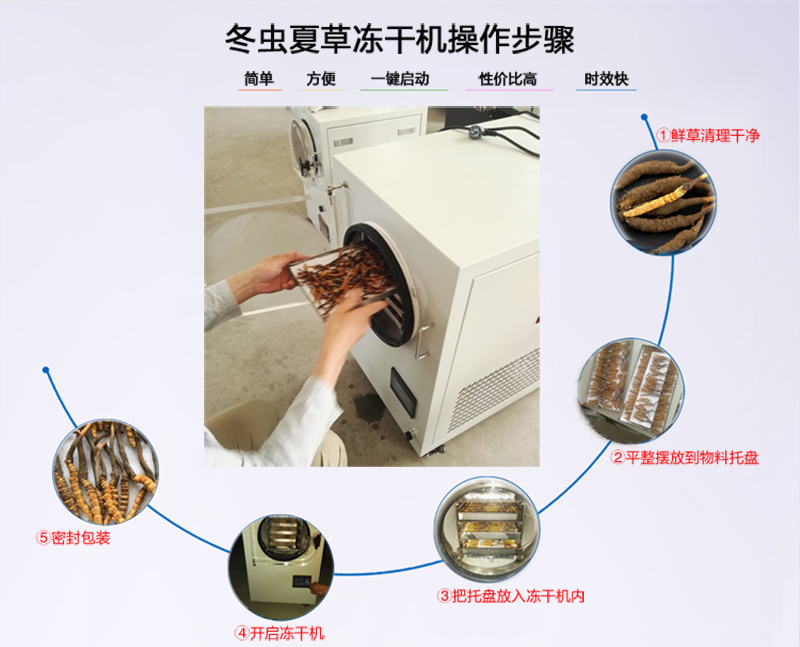 冬虫夏草冻干机操作步骤

简单　方便　一键启动　性价比高　时效快

①鲜草清理干净

②平整摆放到物料托盘

③把托盘放入冻干机内

④开启冻干机

⑤密封包装